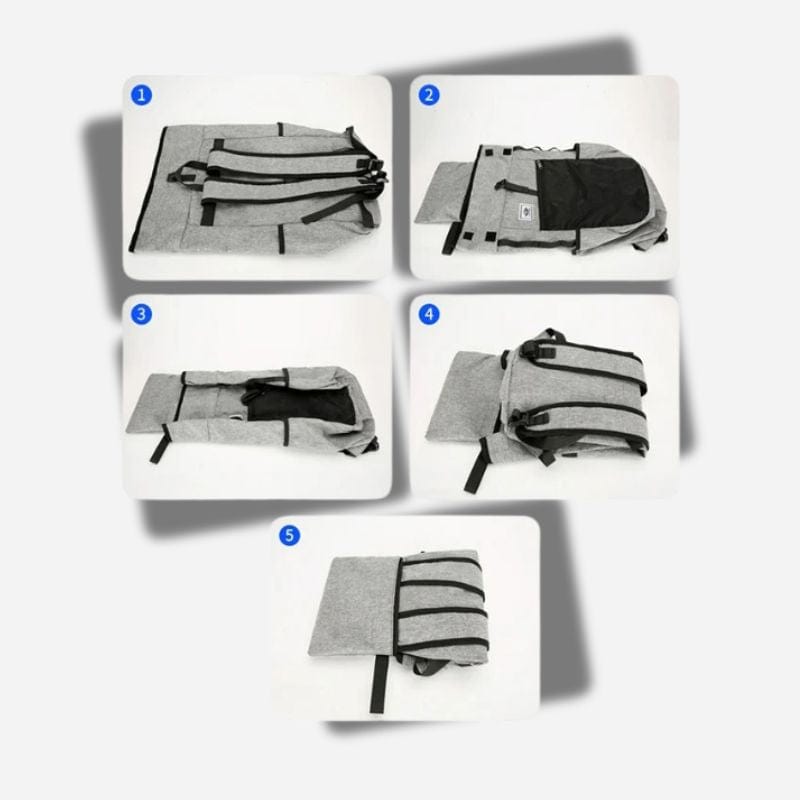 1

2

3

4

5