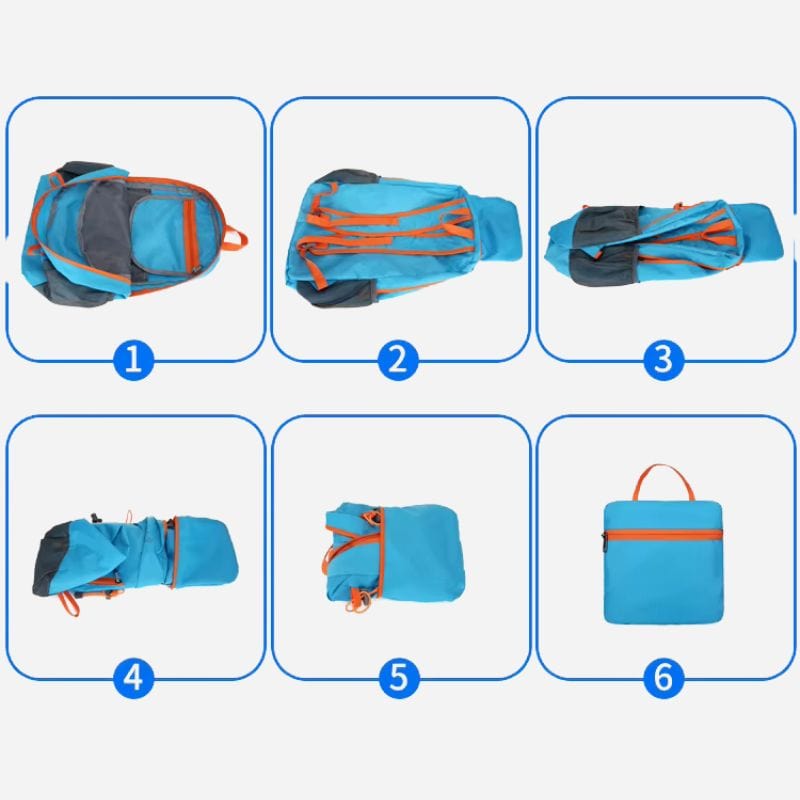 1
2
3
4
5
6