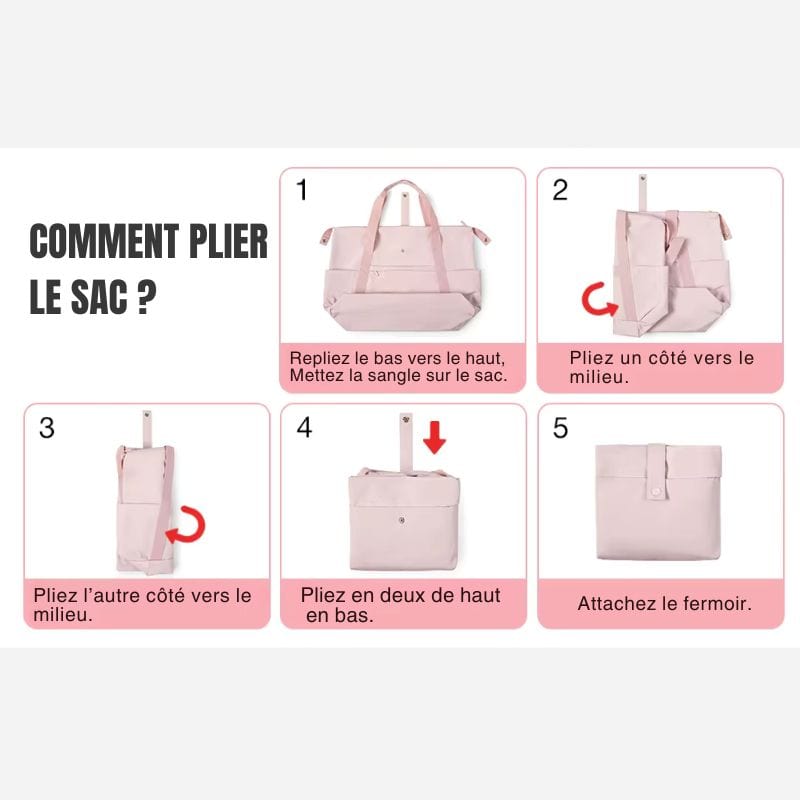 COMMENT PLIER LE SAC ?

1

Repliez le bas vers le haut, Mettez la sangle sur le sac.

2

Pliez un côté vers le milieu.

3

Pliez l'autre côté vers le milieu.

4

Pliez en deux de haut en bas.

5

Attachez le fermoir.